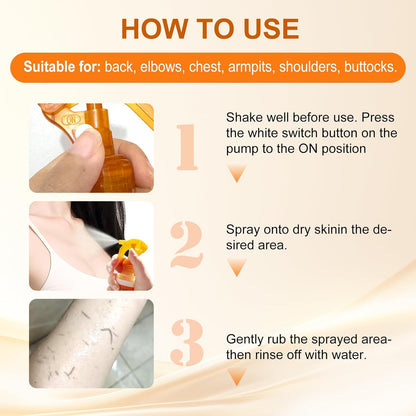 HOW TO USE

Suitable for: back, elbows, chest, armpits, shoulders, buttocks.

ON

1

Shake well before use. Press the white switch button on the pump to the ON position

2

Spray onto dry skinin the desired area.

3

Gently rub the sprayed area-then rinse off with water.